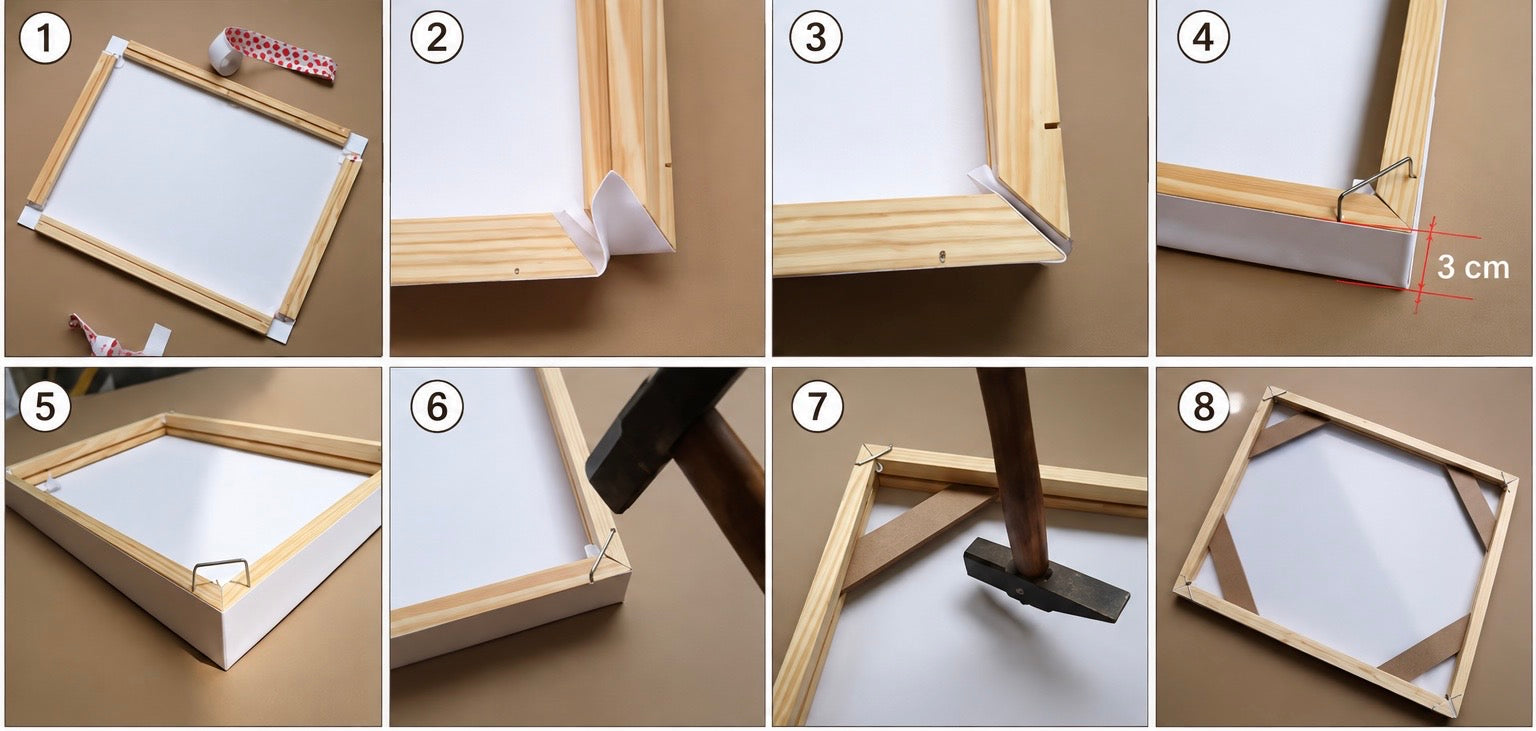 1
2
3
4
3 cm
5
6
7
8